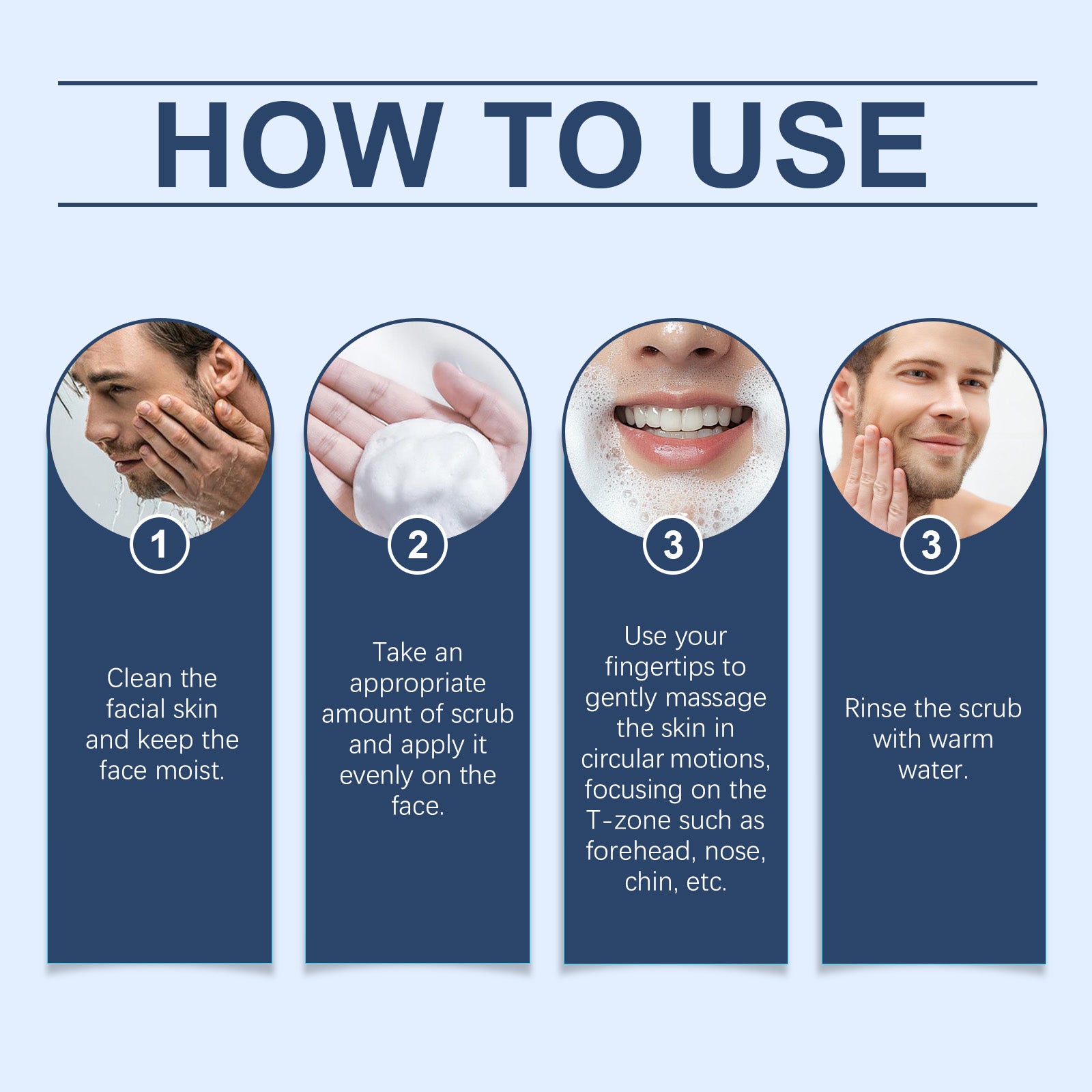 HOW TO USE

1

Clean the facial skin and keep the face moist.

2

Take an appropriate amount of scrub and apply it evenly on the face.

3

Use your fingertips to gently massage the skin in circular motions, focusing on the T-zone such as forehead, nose, chin, etc.

3

Rinse the scrub with warm water.